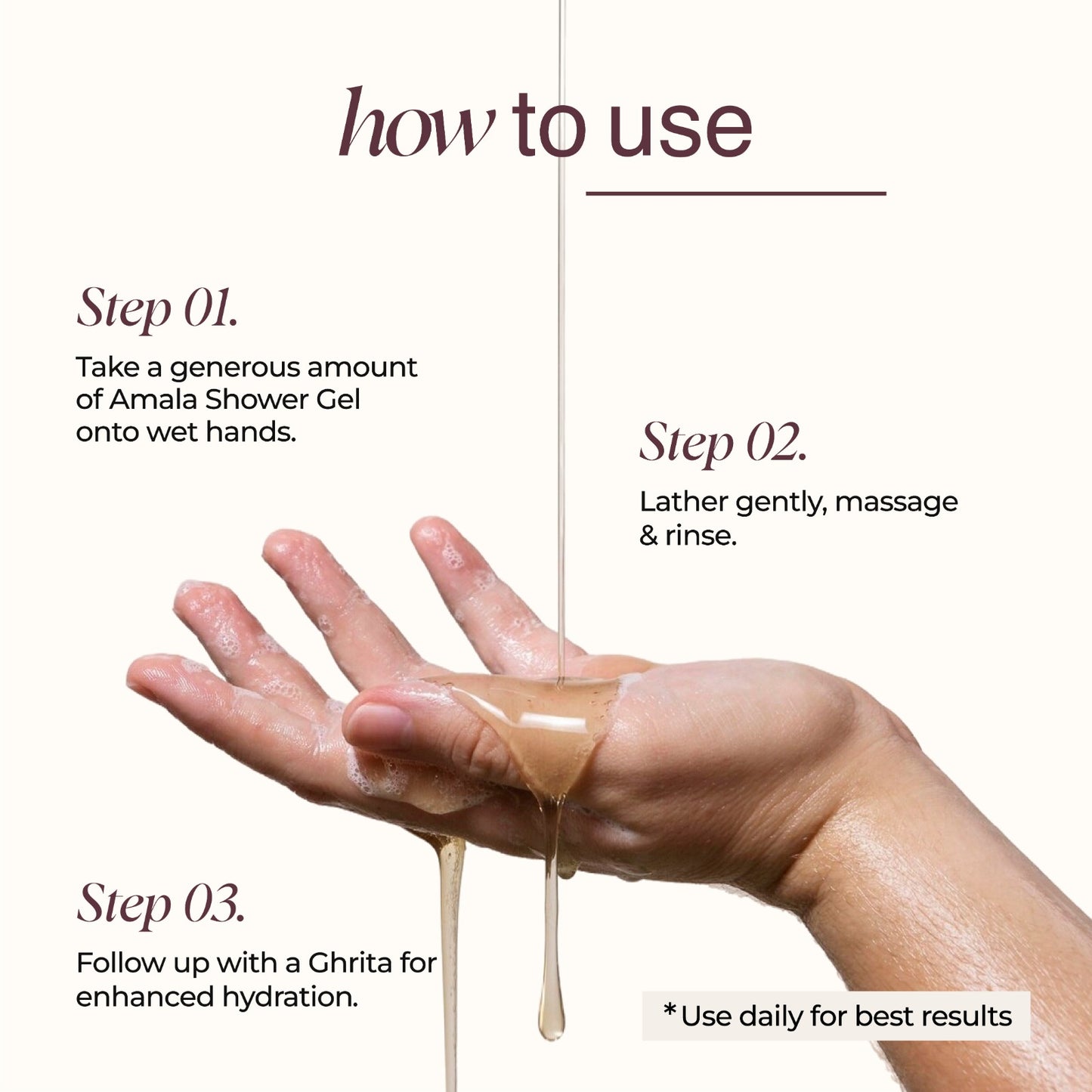 how to use

Step 01.

Take a generous amount of Amala Shower Gel onto wet hands.

Step 02.

Lather gently, massage & rinse.

Step 03.

Follow up with a Ghrita for enhanced hydration.

*Use daily for best results